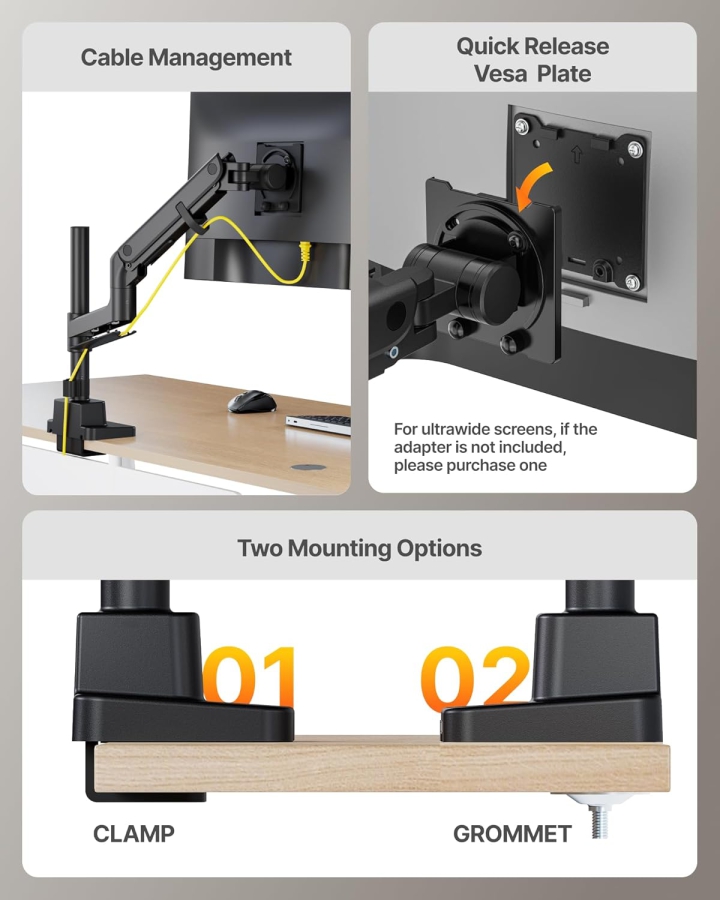 Cable Management

Quick Release Vesa Plate

For ultrawide screens, if the adapter is not included, please purchase one

Two Mounting Options

01

02

CLAMP

GROMMET