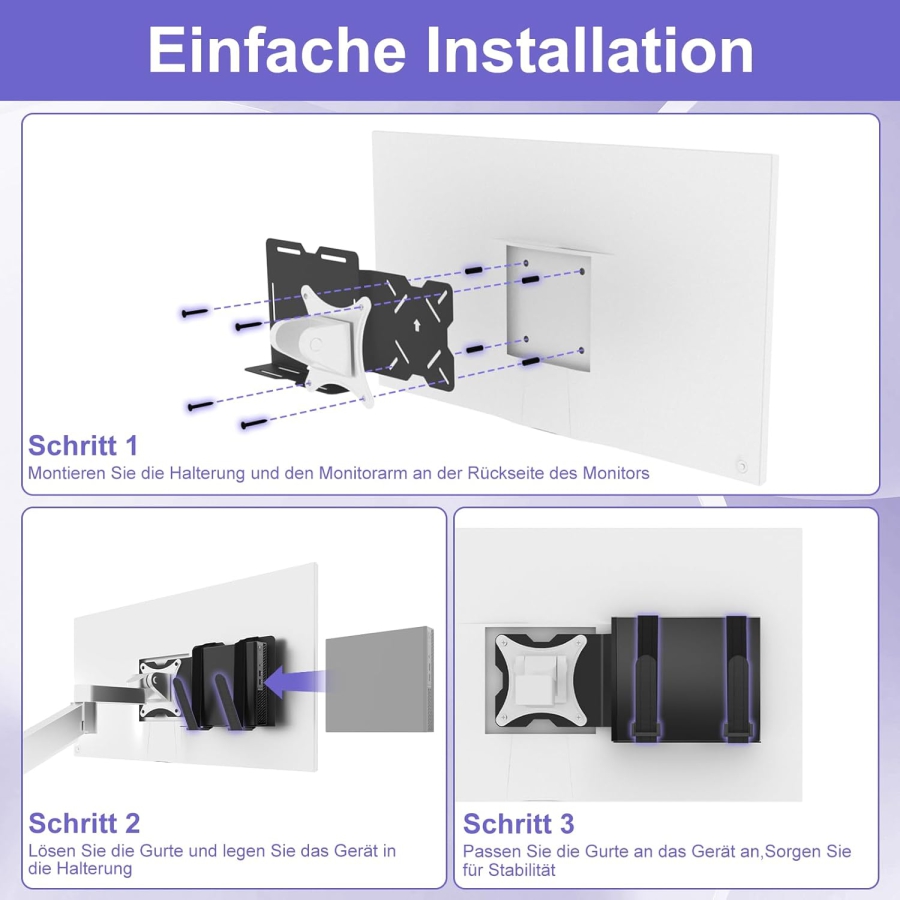 Einfache Installation

Schritt 1
Montieren Sie die Halterung und den Monitorarm an der Rückseite des Monitors

Schritt 2
Lösen Sie die Gurte und legen Sie das Gerät in die Halterung

Schritt 3
Passen Sie die Gurte an das Gerät an,Sorgen Sie für Stabilität